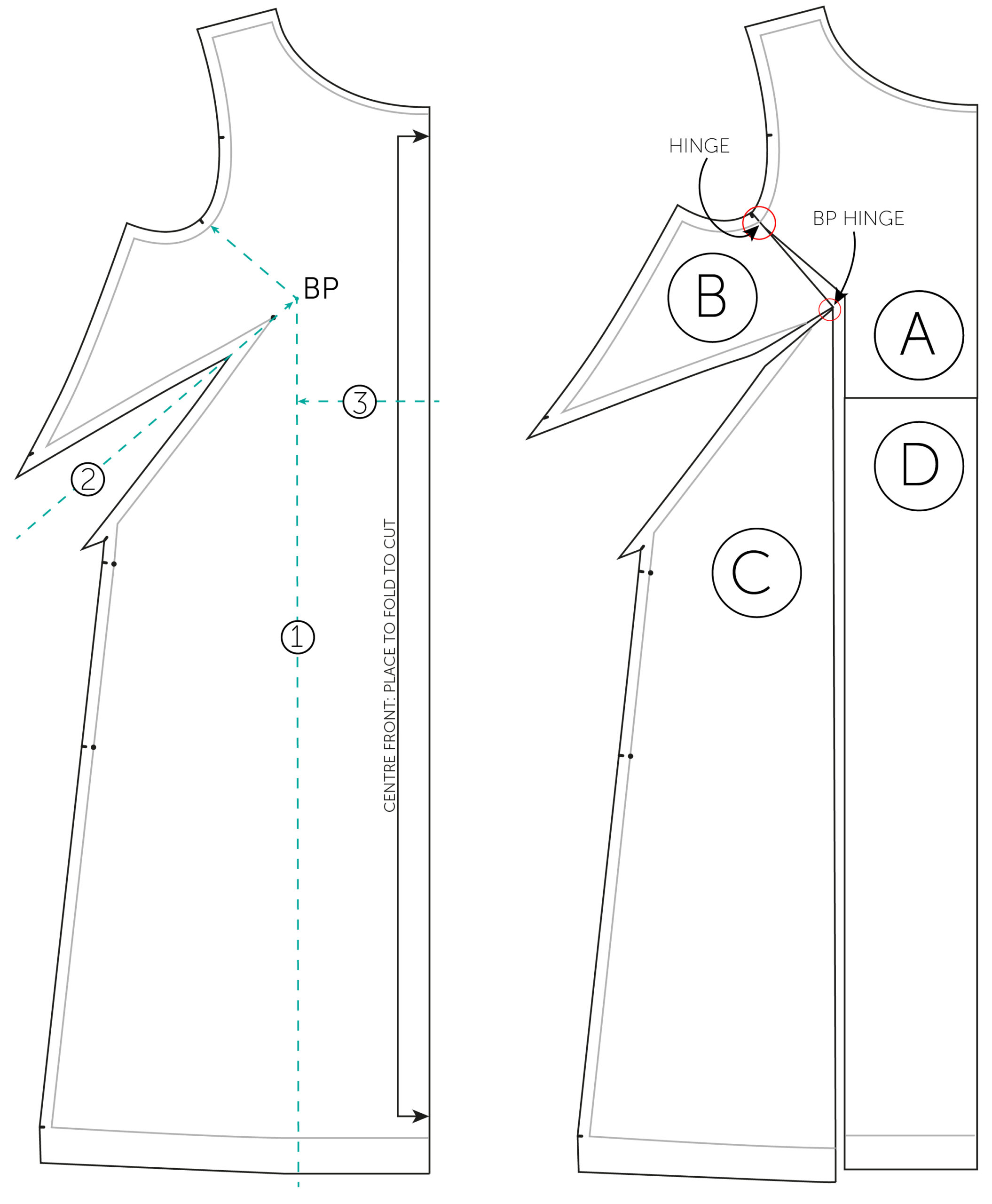 BP

3

2

1

CENTRE FRONT: PLACE TO FOLD TO CUT

HINGE

BP HINGE

B

A

D

C