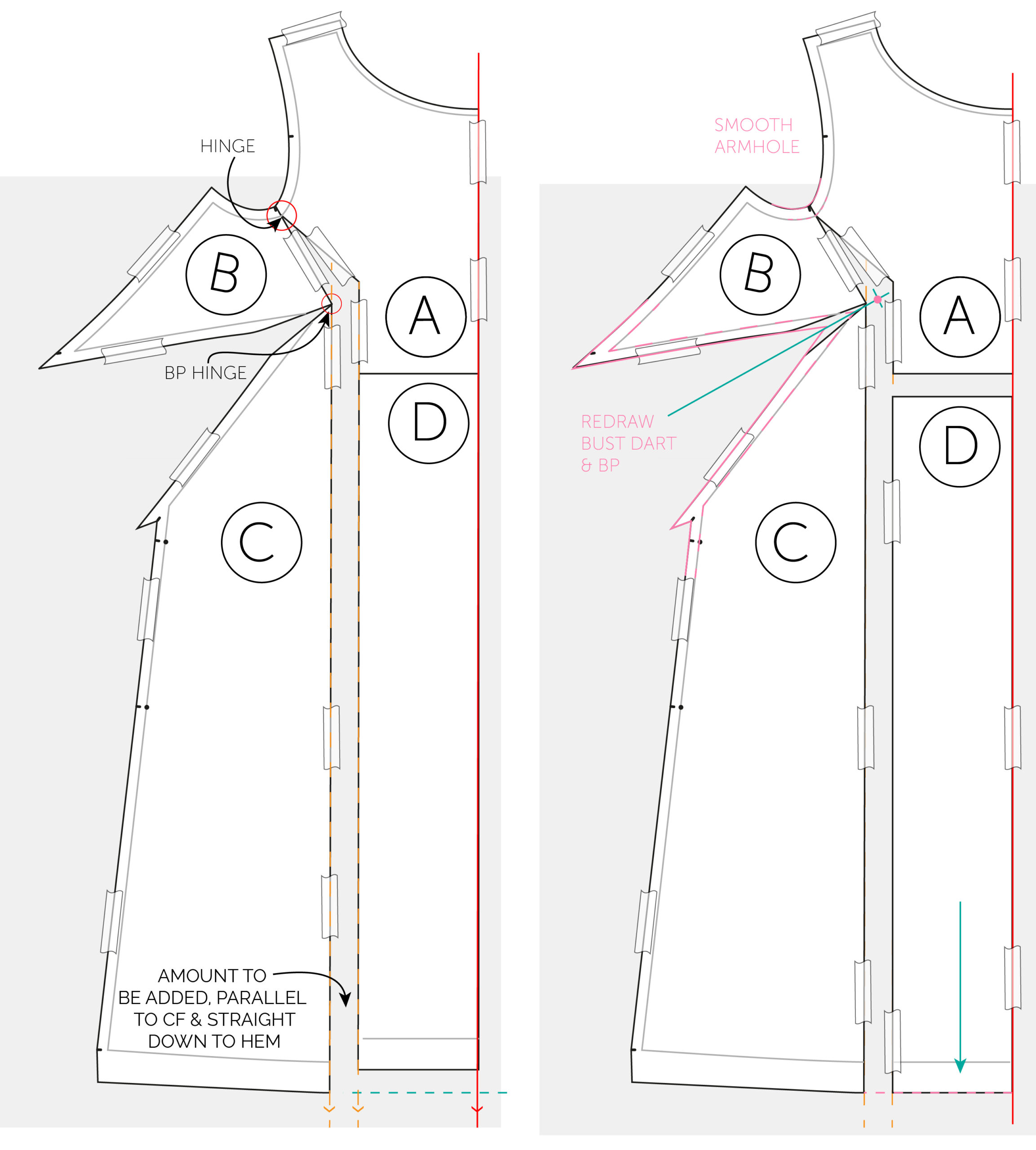 HINGE

B

A

BP HINGE

D

C

AMOUNT TO BE ADDED, PARALLEL TO CF & STRAIGHT DOWN TO HEM

SMOOTH ARMHOLE

B

A

REDRAW BUST DART & BP

D

C