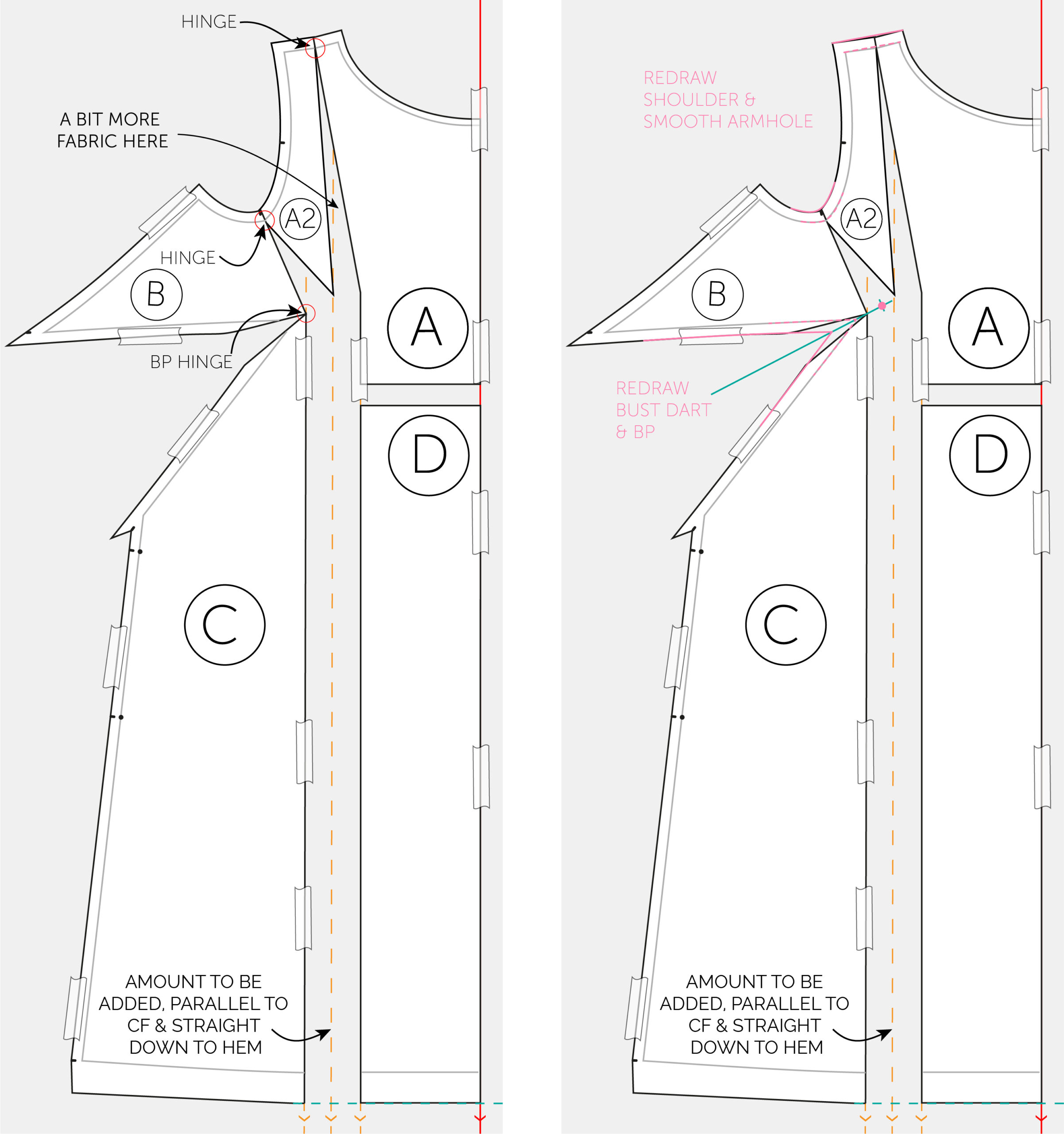 HINGE

A BIT MORE FABRIC HERE

A2

HINGE

B

BP HINGE

A

D

C

AMOUNT TO BE ADDED, PARALLEL TO CF & STRAIGHT DOWN TO HEM

REDRAW SHOULDER & SMOOTH ARMHOLE

A2

B

A

REDRAW BUST DART & BP

D

C

AMOUNT TO BE ADDED, PARALLEL TO CF & STRAIGHT DOWN TO HEM