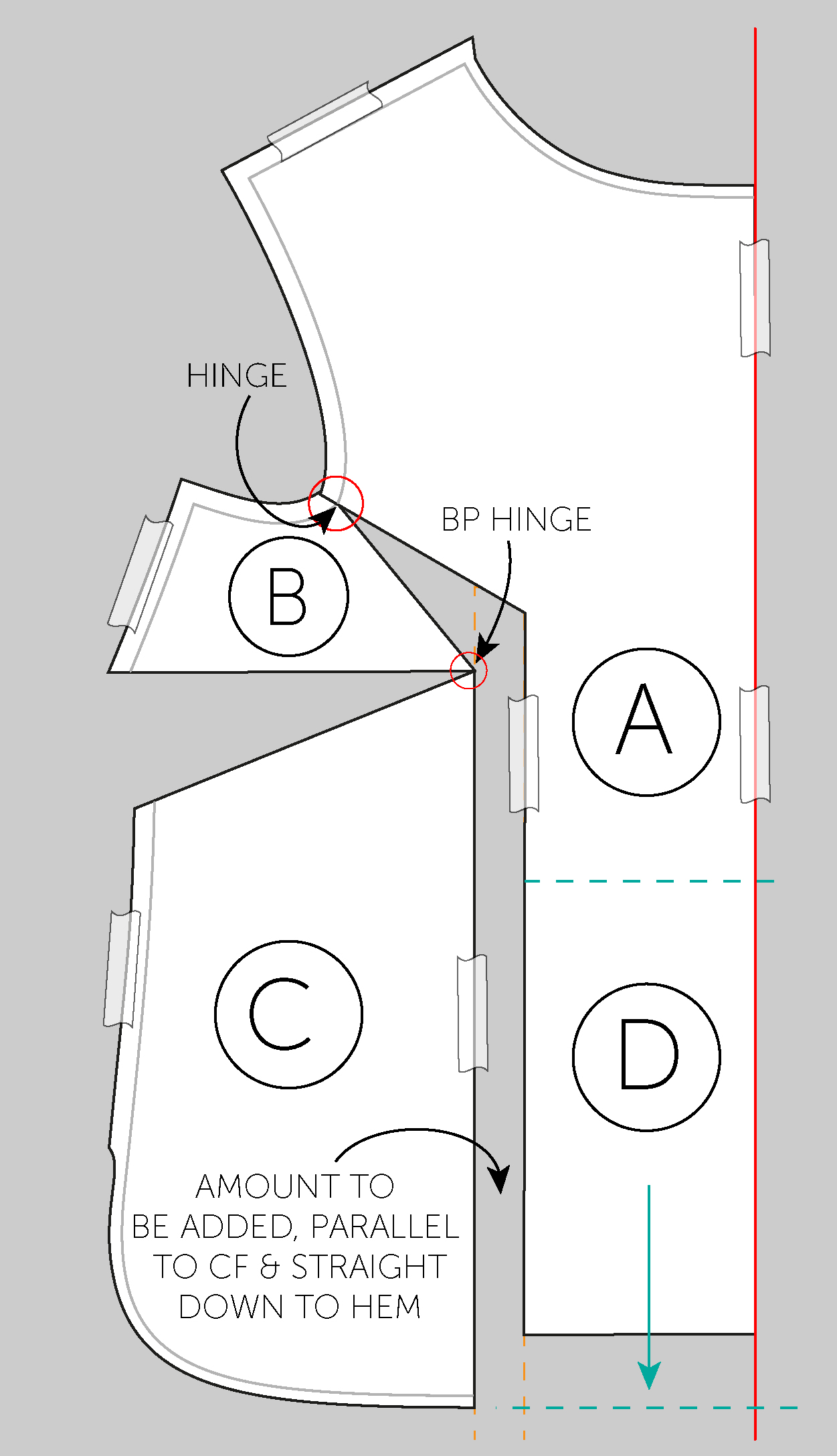 HINGE

BP HINGE

B

A

C

D

AMOUNT TO BE ADDED, PARALLEL TO CF & STRAIGHT DOWN TO HEM